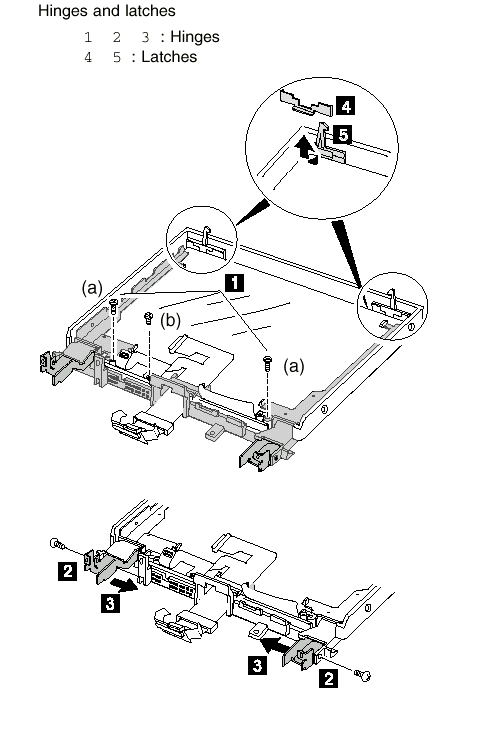 Hinges and latches

1 2 3 : Hinges
4 5 : Latches

4
5
(a)
1
(b)
(a)

2
3
3
2