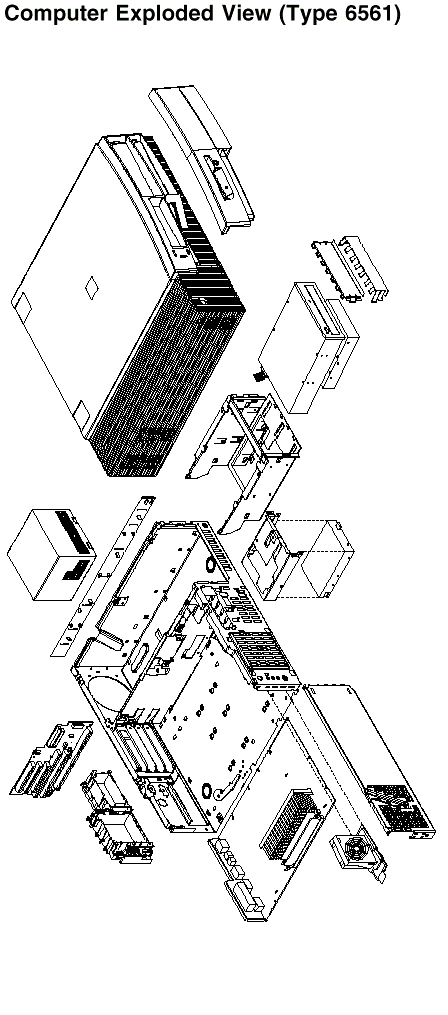 Computer Exploded View (Type 6561)