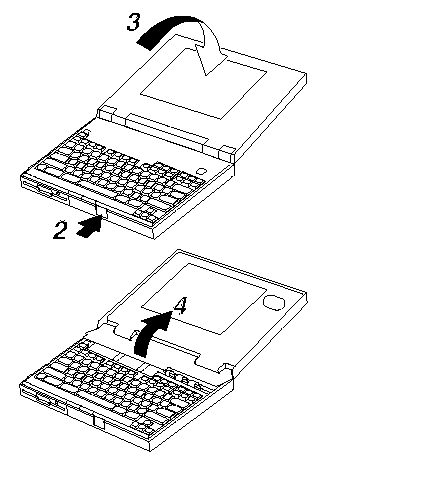 3
2
4