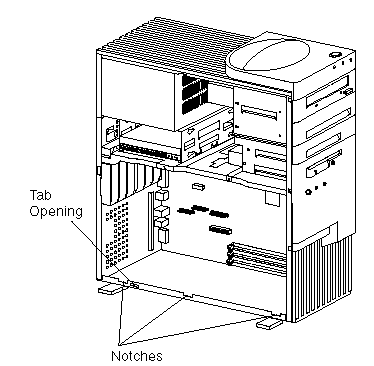 Tab
Opening

Notches