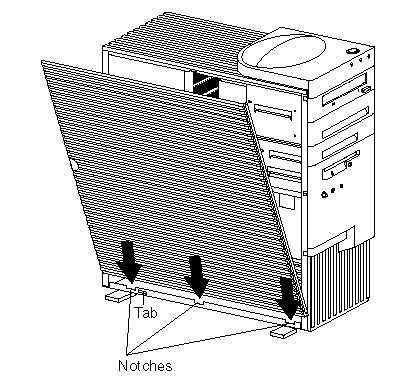 Tab

Notches