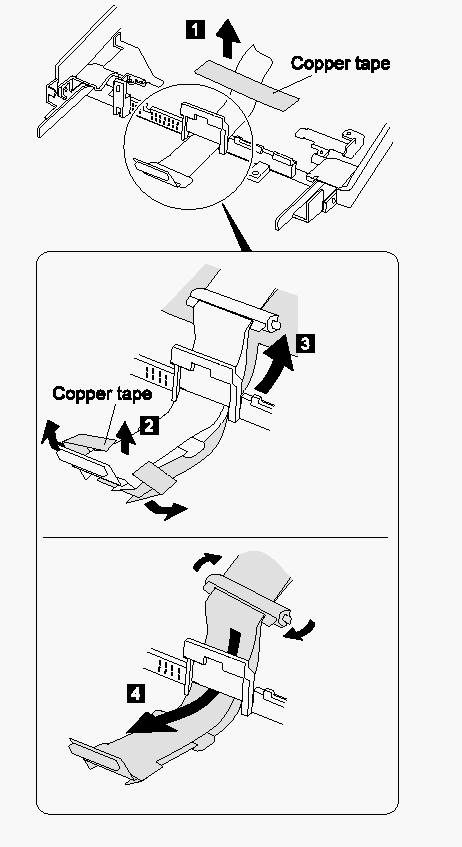 1

Copper tape

3

Copper tape

2

4