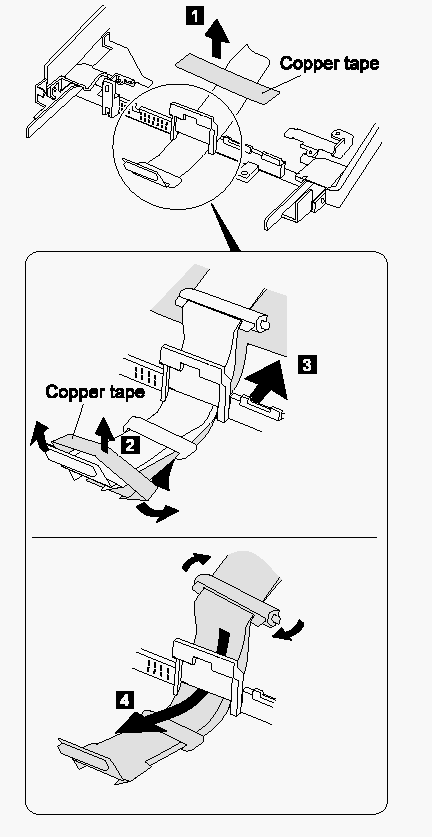 1
Copper tape
3
Copper tape
2
4