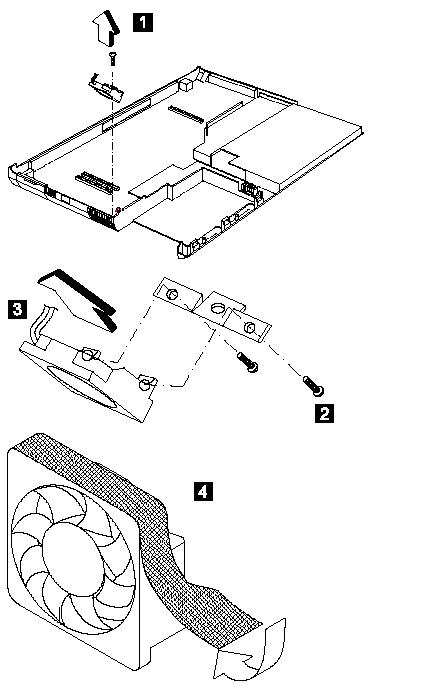 1

3

2

4