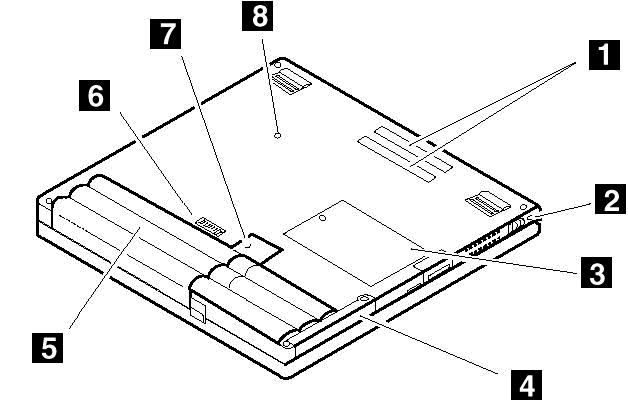 8
7
1
6
2
3
5
4