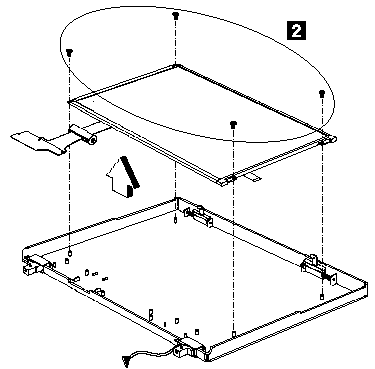 2