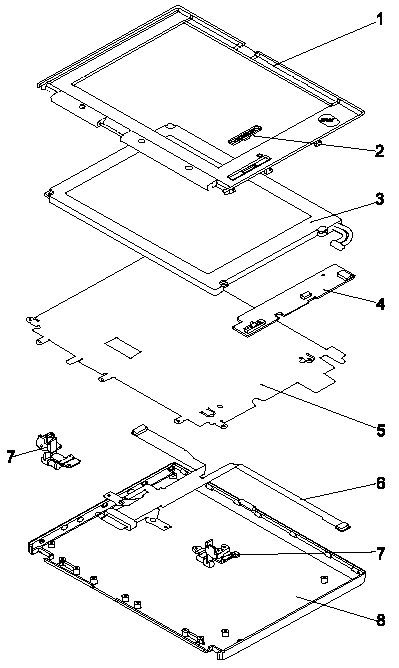 1
2
3
4
5
7
6
7
8