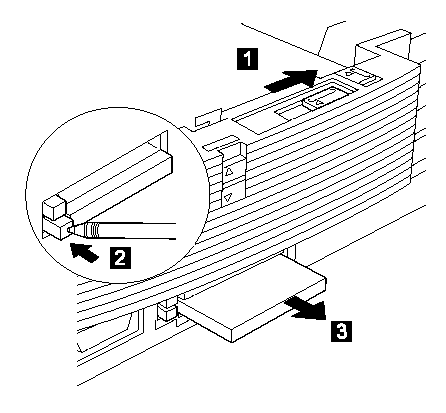 1

2

3