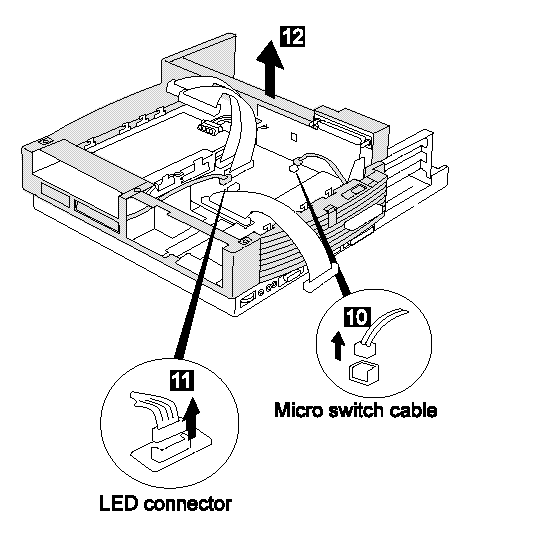 12

10

Micro switch cable

11

LED connector