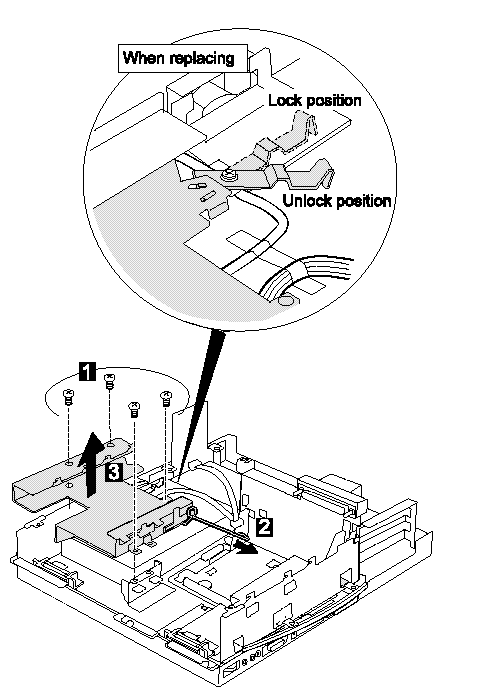 When replacing

Lock position

Unlock position

1

3

2