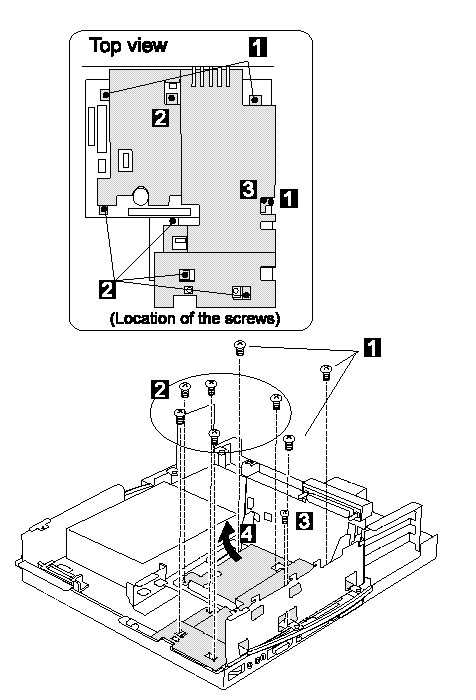 Top view
1
2
3
1
2
(Location of the screws)
1
2
3
4