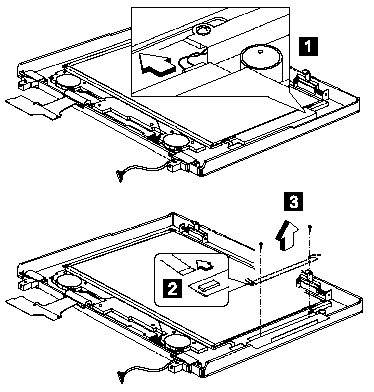 1

3

2