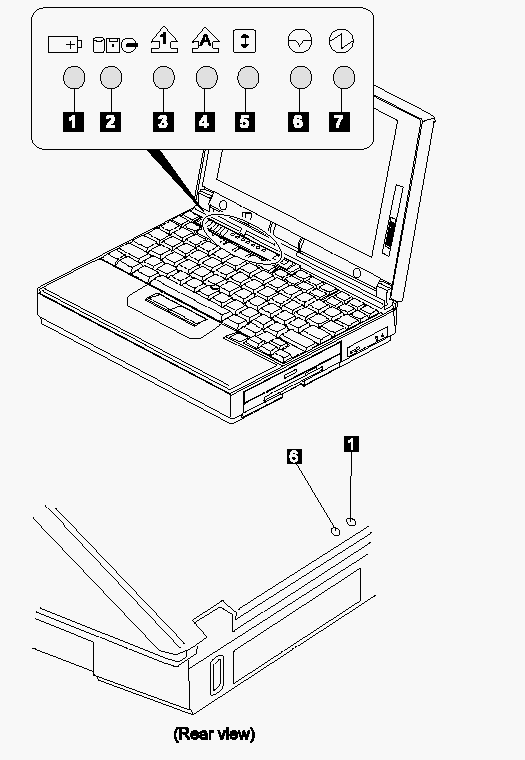 1 2 3 4 5 6 7

6 1

(Rear view)