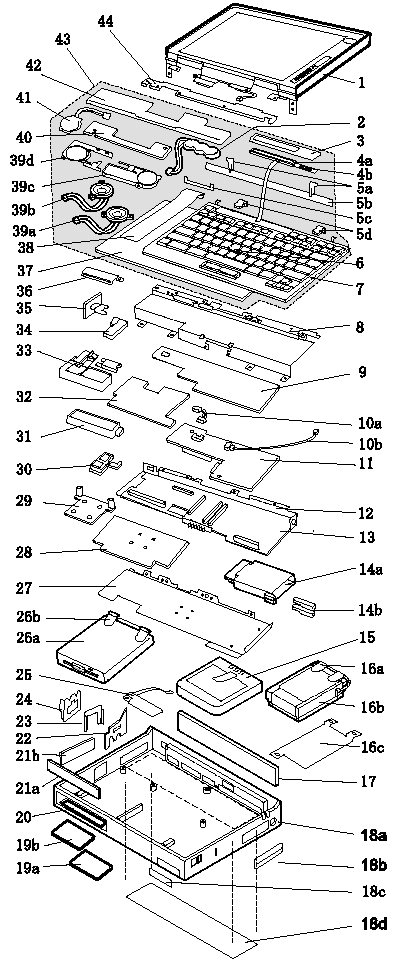 44
43
42
41
40
39d
39c
39b
39a
38
37
36
35
34
33
32
31
30
29
28
27
26b
26a
25
24
23
22
21b
21a
20
19b
19a
1
2
3
4a
4b
5a
5b
5c
5d
6
7
8
9
10a
10b
11
12
13
14a
14b
15
16a
16b
16c
17
18a
18b
18c
18d