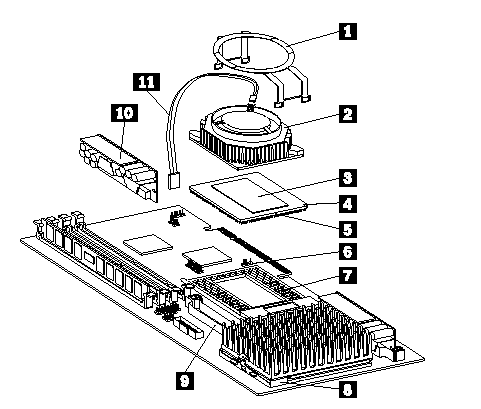 1
11
2
10
3
4
5
6
7
9
8