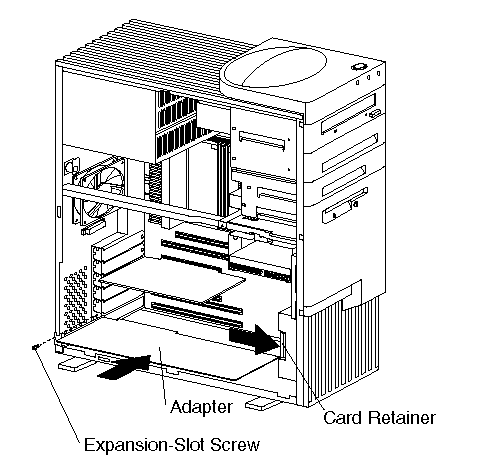 Adapter
Card Retainer
Expansion-Slot Screw