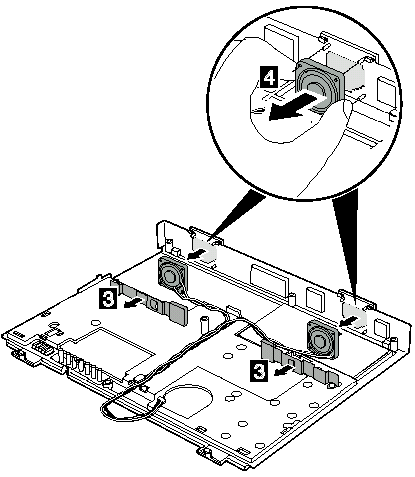 4

3

3