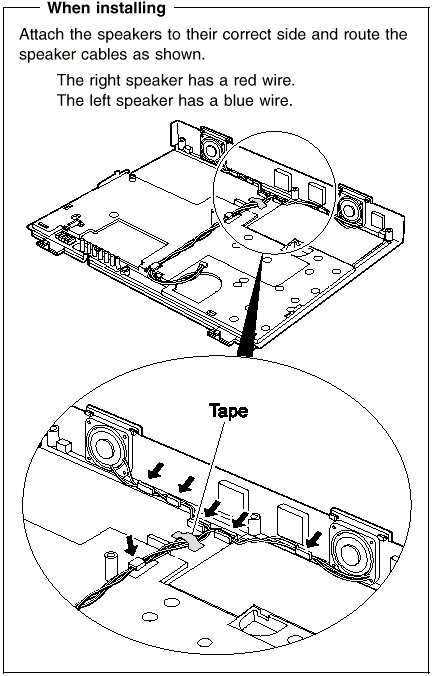 When installing

Attach the speakers to their correct side and route the speaker cables as shown.

The right speaker has a red wire.
The left speaker has a blue wire.

Tape