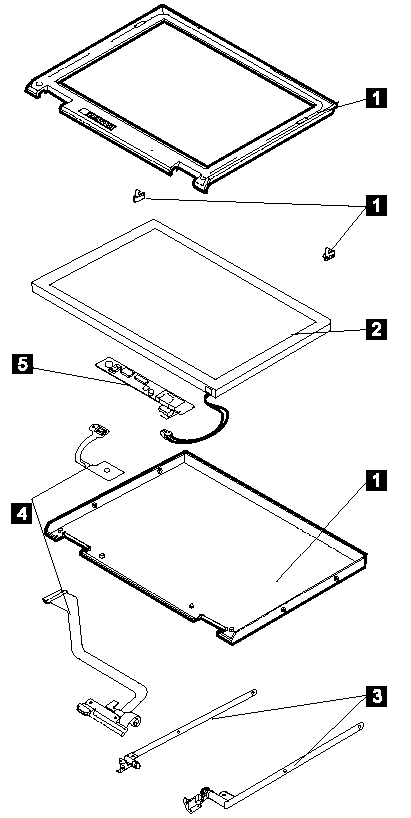 1
1
2
5
1
4
3