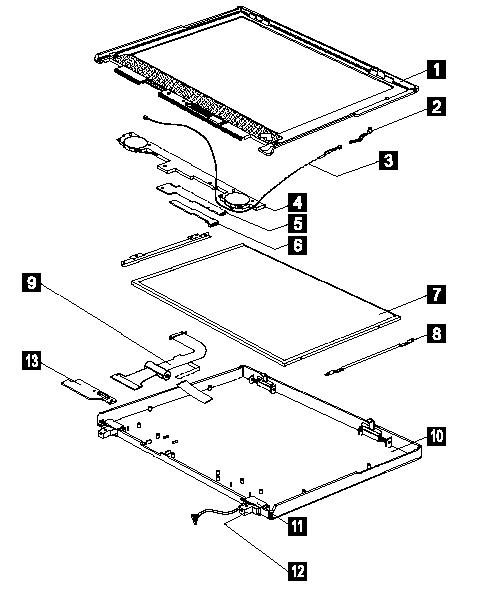 1
2
3
4
5
6
9
7
8
13
10
11
12