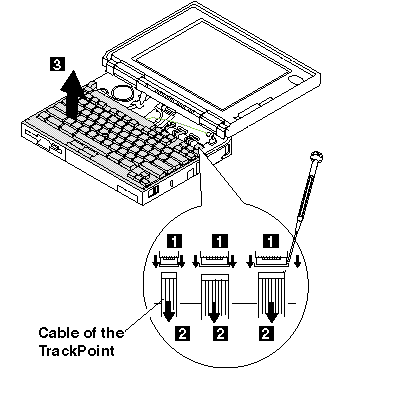 3

1 1 1

2 2 2

Cable of the TrackPoint