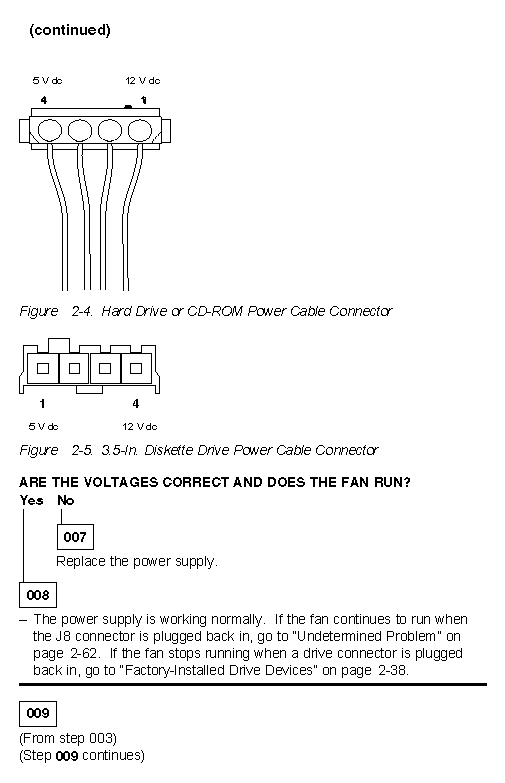 (continued)

5 V dc 12 V dc

4 1

Figure 2-4. Hard Drive or CD-ROM Power Cable Connector

1 4

5 V dc 12 V dc

Figure 2-5. 3.5-In. Diskette Drive Power Cable Connector

ARE THE VOLTAGES CORRECT AND DOES THE FAN RUN?
Yes No

007

Replace the power supply.

008

– The power supply is working normally. If the fan continues to run when the J8 connector is plugged back in, go to "Undetermined Problem" on page 2-62. If the fan stops running when a drive connector is plugged back in, go to "Factory-Installed Drive Devices" on page 2-38.

009

(From step 003)
(Step 009 continues)