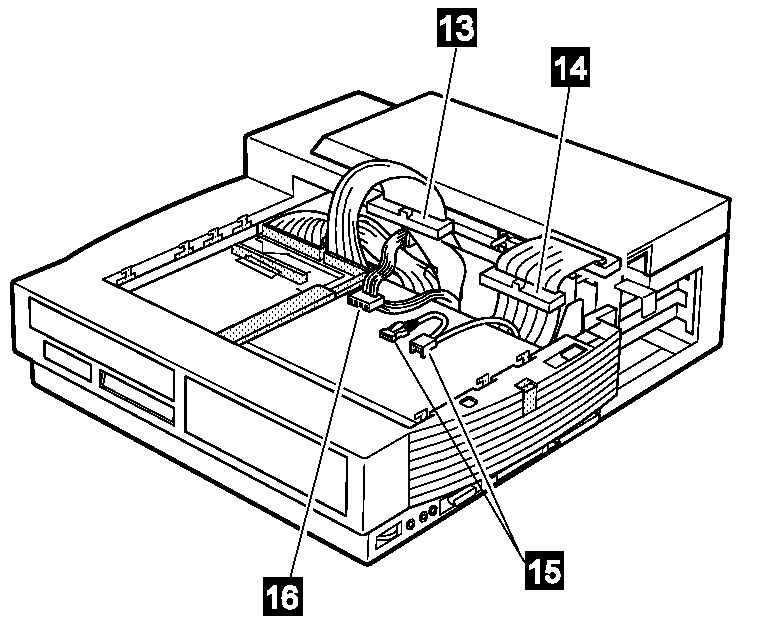 13
14
15
16