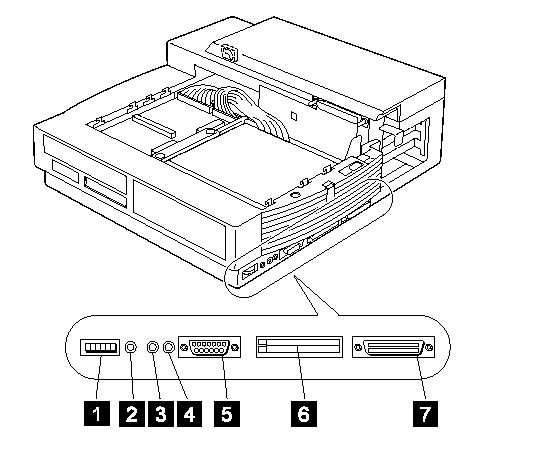 1 2 3 4 5 6 7