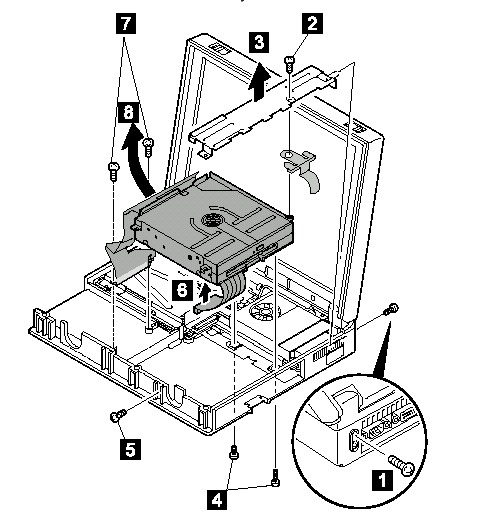 7
2
3
8
6
5
4
1