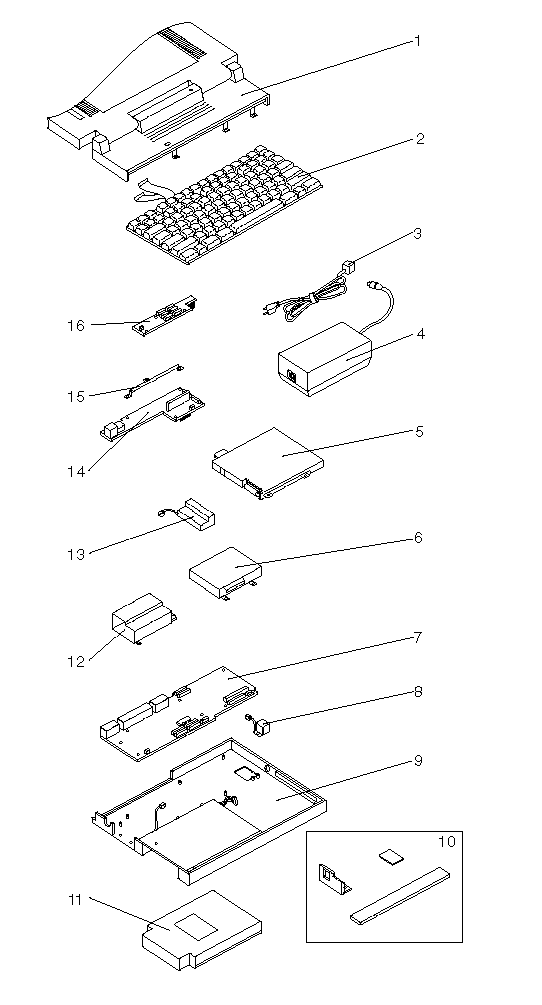 1
2
3
16
4
15
14
5
13
6
12
7
8
9
10
11