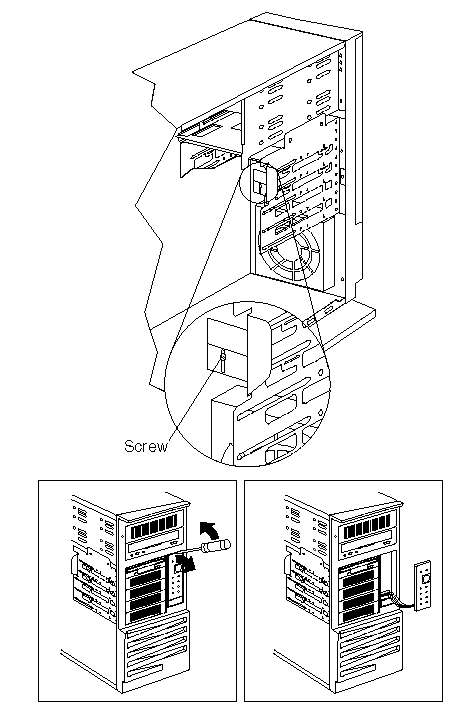 Screw