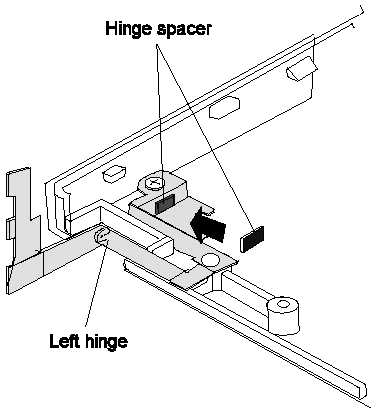 Hinge spacer

Left hinge