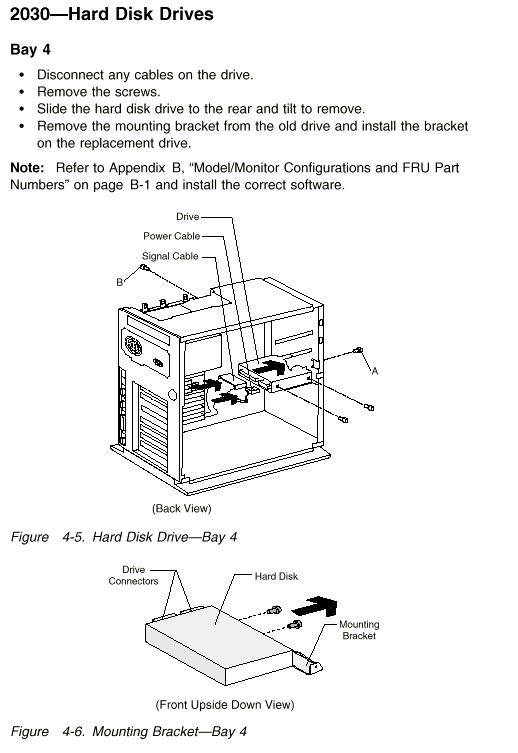 2030—Hard Disk Drives

Bay 4

• Disconnect any cables on the drive.
• Remove the screws.
• Slide the hard disk drive to the rear and tilt to remove.
• Remove the mounting bracket from the old drive and install the bracket on the replacement drive.

Note: Refer to Appendix B, "Model/Monitor Configurations and FRU Part Numbers" on page B-1 and install the correct software.

Drive
Power Cable
Signal Cable
B
A

(Back View)

Figure 4-5. Hard Disk Drive—Bay 4

Drive Connectors
Hard Disk
Mounting Bracket

(Front Upside Down View)

Figure 4-6. Mounting Bracket—Bay 4