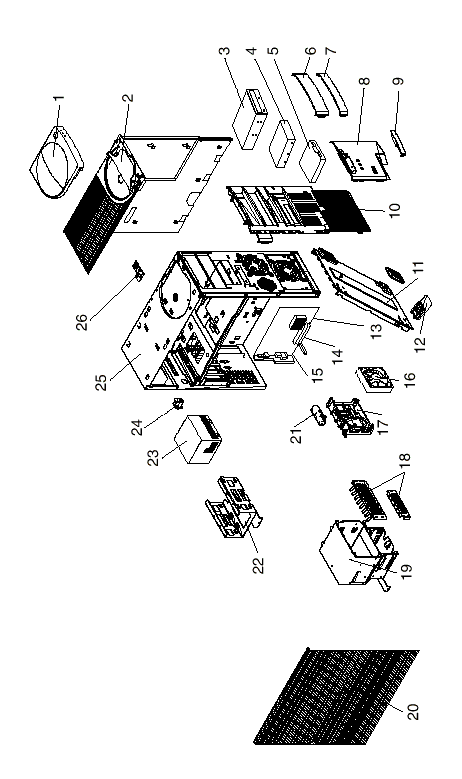 1
2
3
4
5
6
7
8
9
10
11
12
13
14
15
16
17
18
19
20
21
22
23
24
25
26