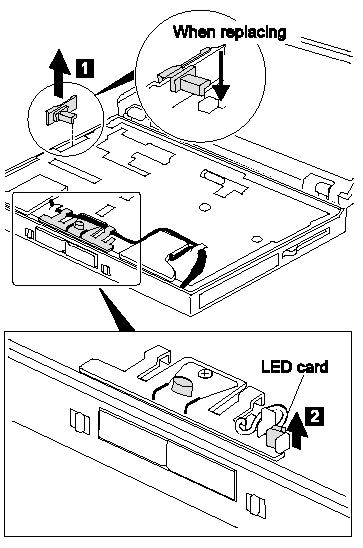 When replacing

1

LED card

2