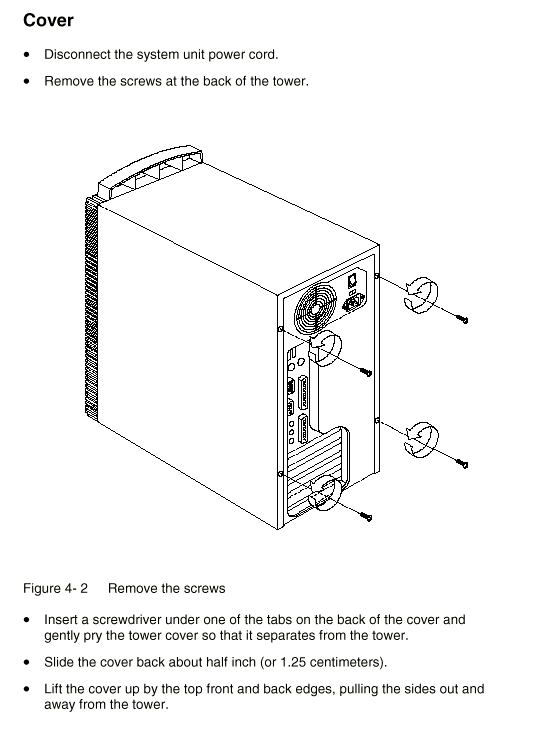 Cover

• Disconnect the system unit power cord.

• Remove the screws at the back of the tower.

Figure 4- 2 Remove the screws

• Insert a screwdriver under one of the tabs on the back of the cover and gently pry the tower cover so that it separates from the tower.

• Slide the cover back about half inch (or 1.25 centimeters).

• Lift the cover up by the top front and back edges, pulling the sides out and away from the tower.