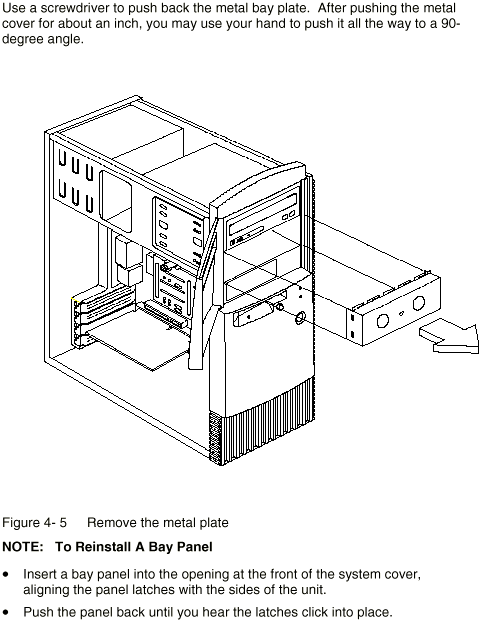 Use a screwdriver to push back the metal bay plate. After pushing the metal cover for about an inch, you may use your hand to push it all the way to a 90-degree angle.

Figure 4- 5 Remove the metal plate

NOTE: To Reinstall A Bay Panel

• Insert a bay panel into the opening at the front of the system cover, aligning the panel latches with the sides of the unit.

• Push the panel back until you hear the latches click into place.