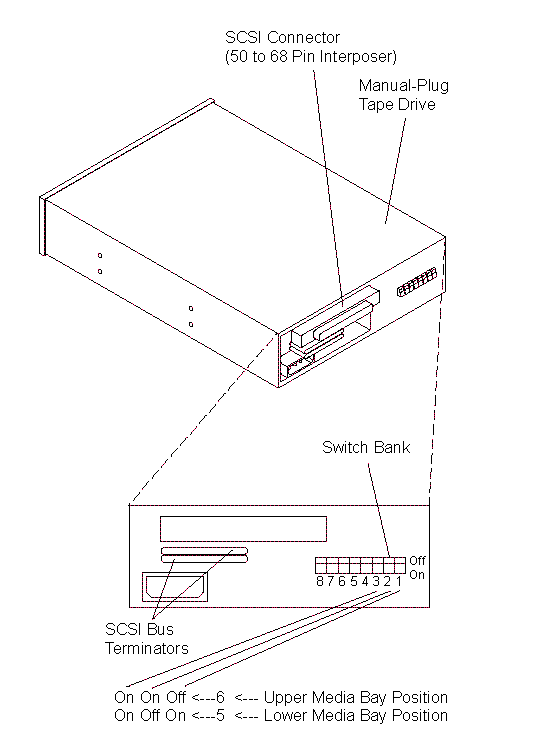 SCSI Connector
(50 to 68 Pin Interposer)

Manual-Plug
Tape Drive

Switch Bank

Off
On

8 7 6 5 4 3 2 1

SCSI Bus
Terminators

On On Off <---6 <--- Upper Media Bay Position
On Off On <---5 <--- Lower Media Bay Position