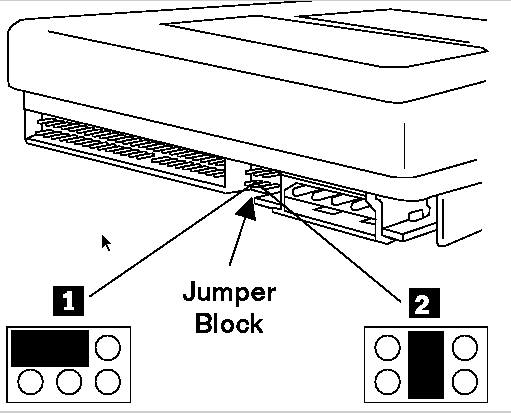 1

Jumper Block

2