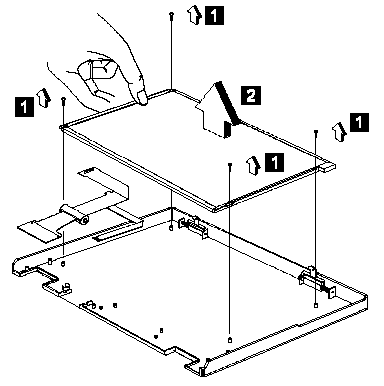 1
1
2
1
1