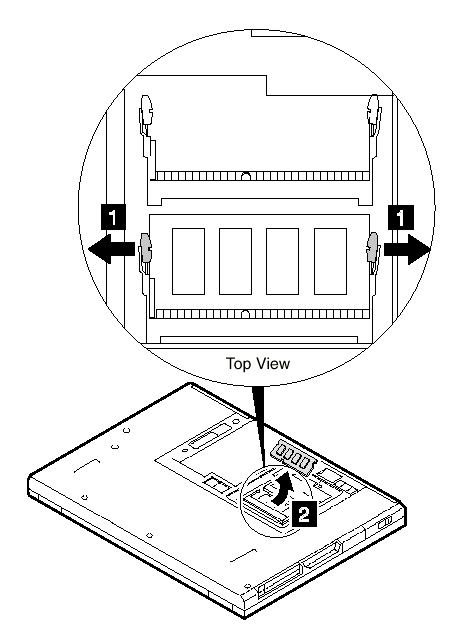 1
1
Top View
2