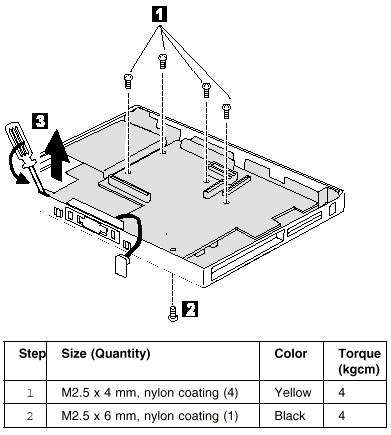 1

3

2

| Step | Size (Quantity) | Color | Torque (kgcm) |
|---|---|---|---|
| 1 | M2.5 x 4 mm, nylon coating (4) | Yellow | 4 |
| 2 | M2.5 x 6 mm, nylon coating (1) | Black | 4 |