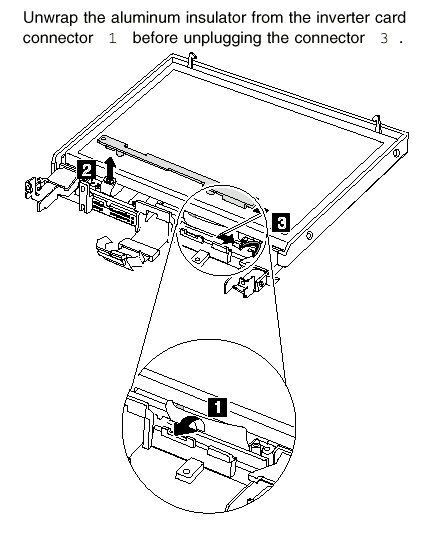 Unwrap the aluminum insulator from the inverter card connector 1 before unplugging the connector 3 .

2

3

1