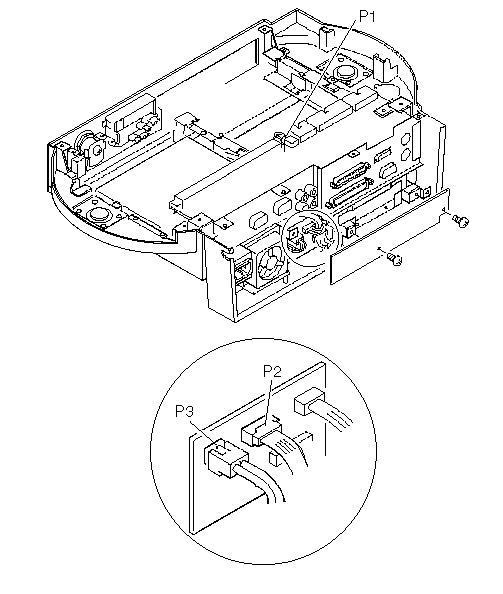 P1

P2

P3