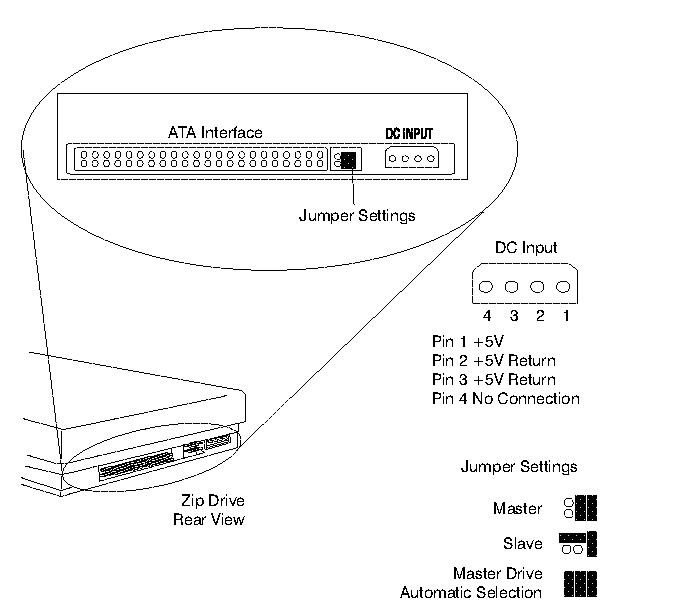 ATA Interface

DC INPUT

Jumper Settings

DC Input

4 3 2 1

Pin 1 +5V
Pin 2 +5V Return
Pin 3 +5V Return
Pin 4 No Connection

Zip Drive
Rear View

Jumper Settings

Master

Slave

Master Drive
Automatic Selection