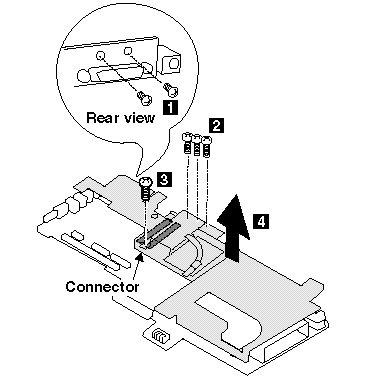 1
Rear view
2
3
4
Connector