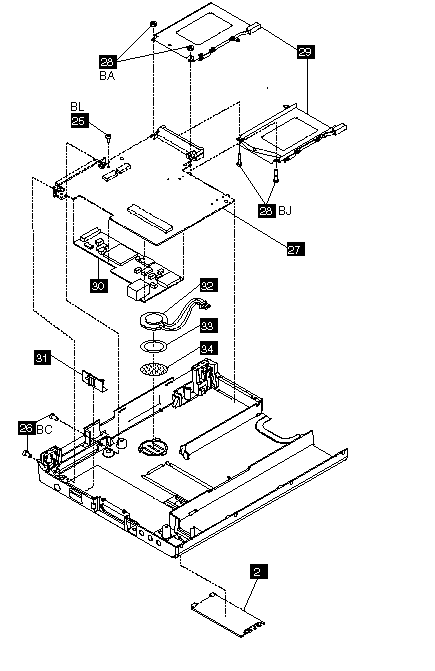 28
BA
29
BL
25
28 BJ
27
30
32
33
34
31
26 BC
2