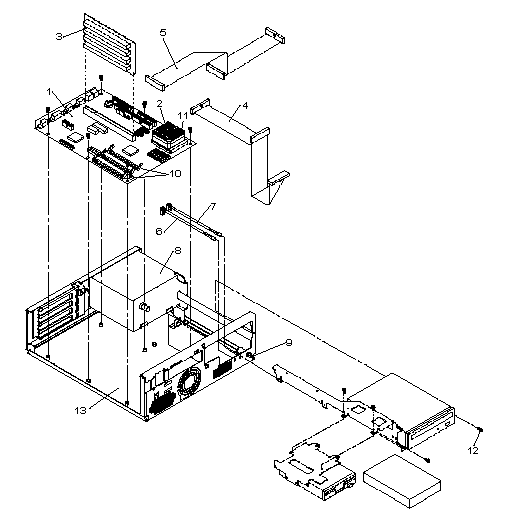 3
5
1
2
11
4
10
7
6
8
9
13
12