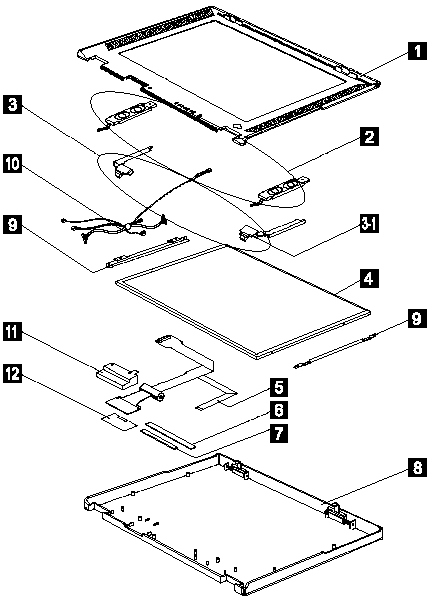 1
3
2
10
9
3-1
4
9
11
12
5
6
7
8