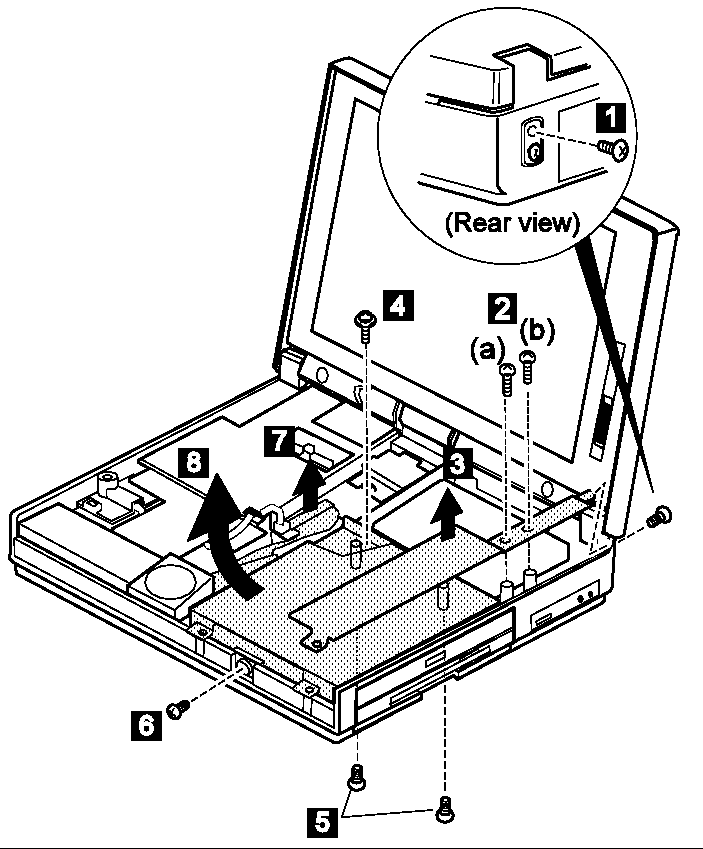 1
(Rear view)
4
2
(a)
(b)
7
8
3
6
5